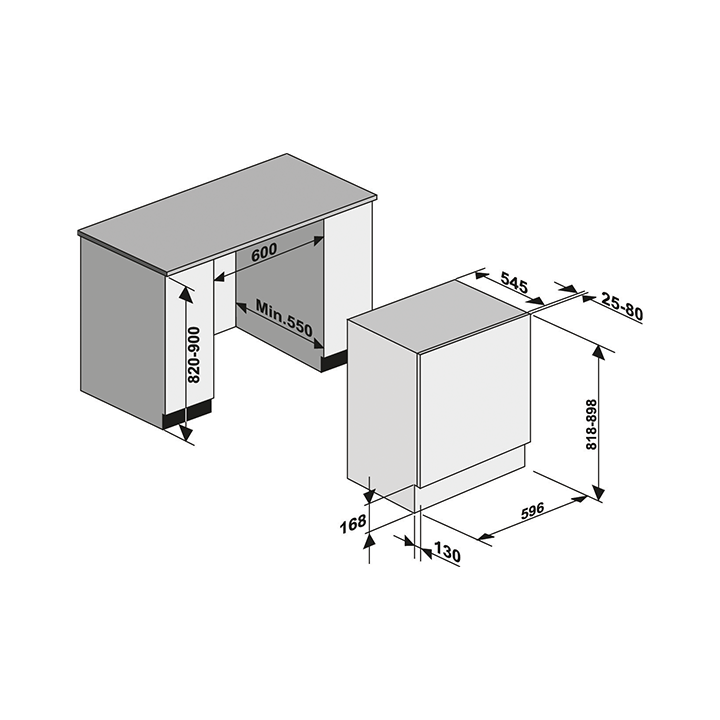 600
Min.550
820-900
545
25-80
818-898
596
168
130