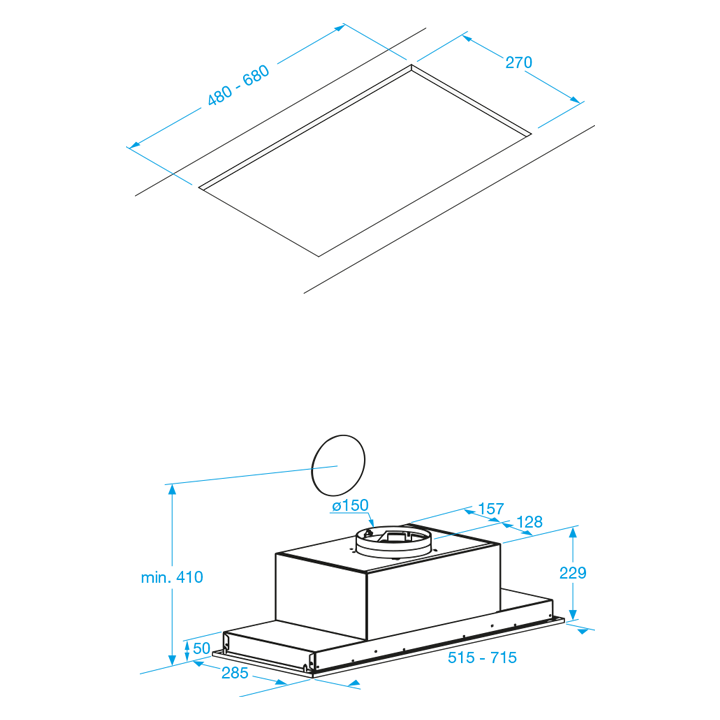 480 - 680

270

ø150

157

128

229

min. 410

50

285

515 - 715