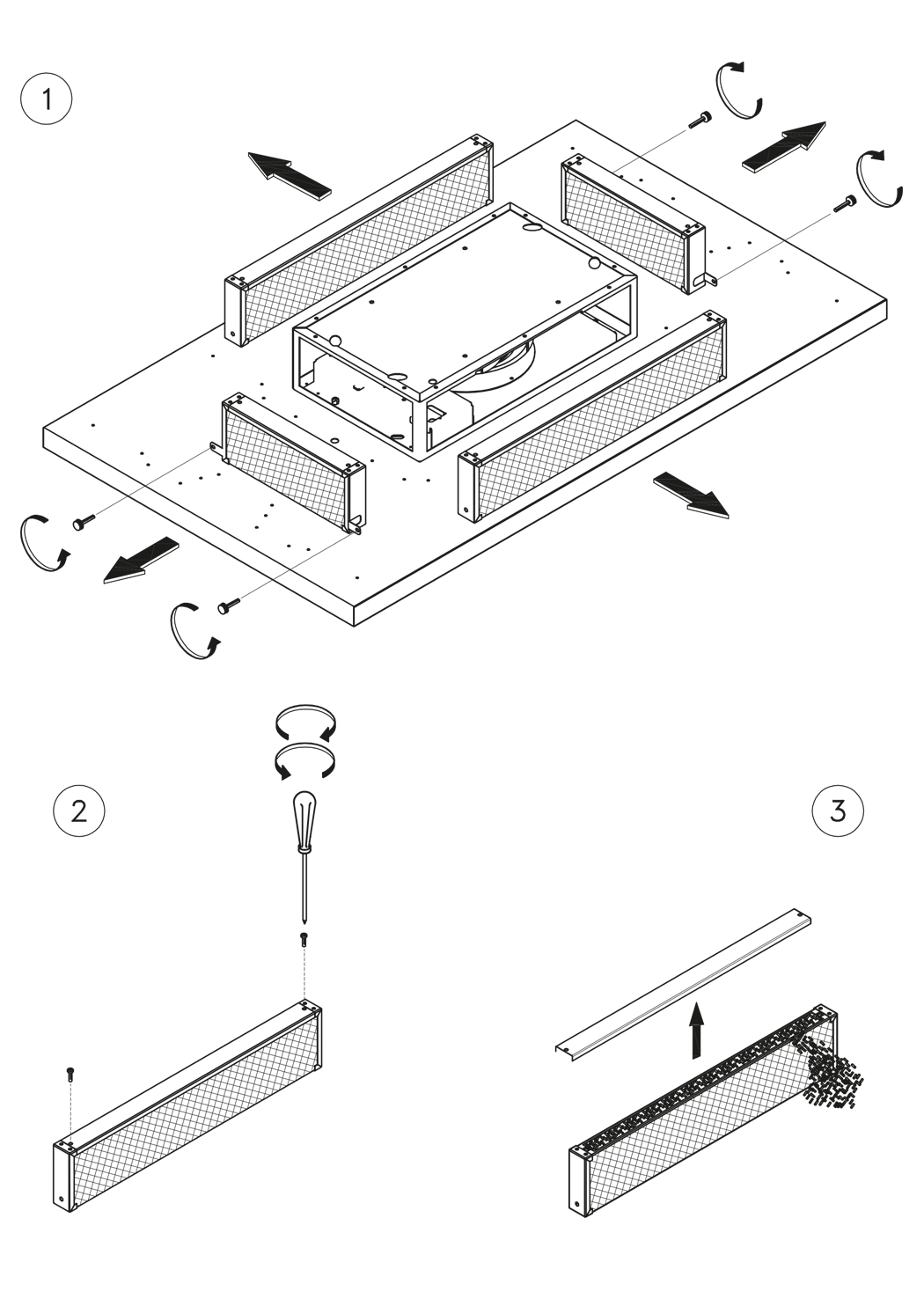 1

2

3